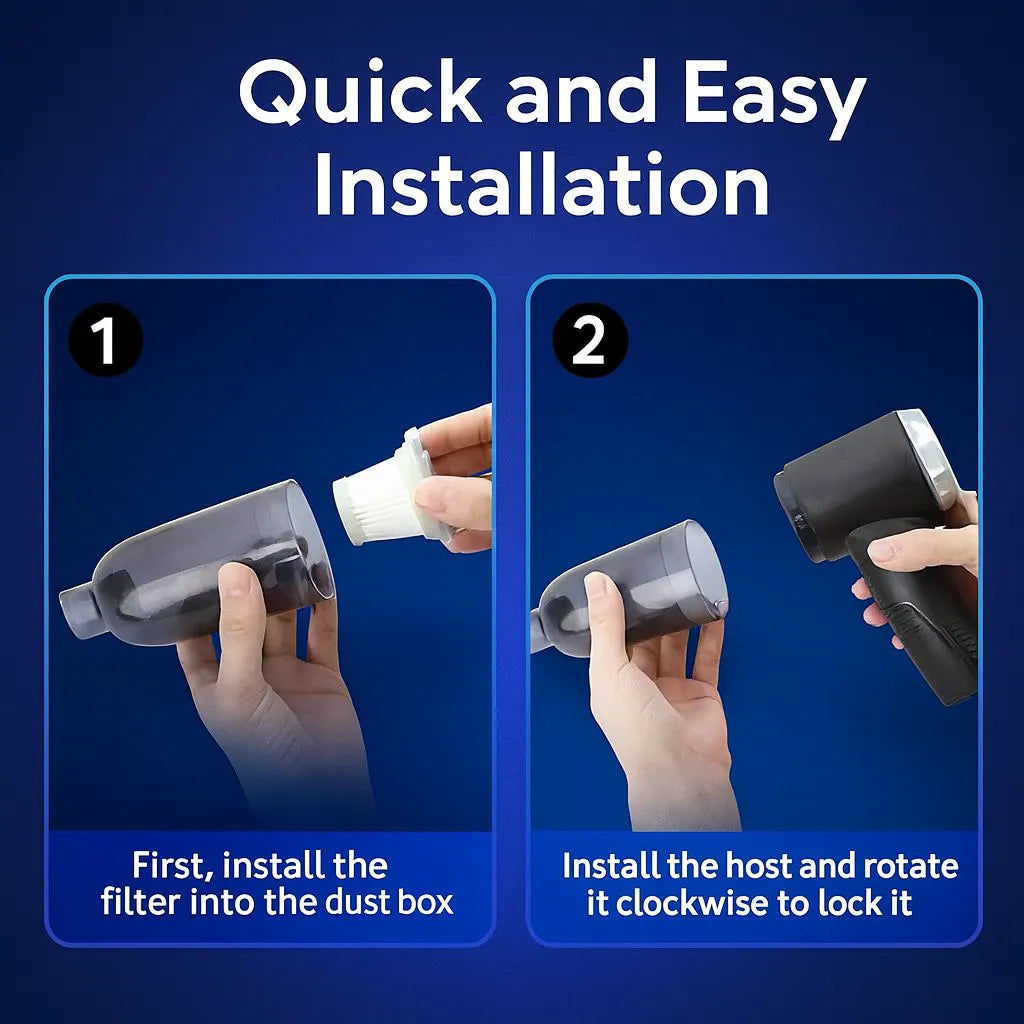 Quick and Easy Installation

1

First, install the filter into the dust box

2

Install the host and rotate it clockwise to lock it