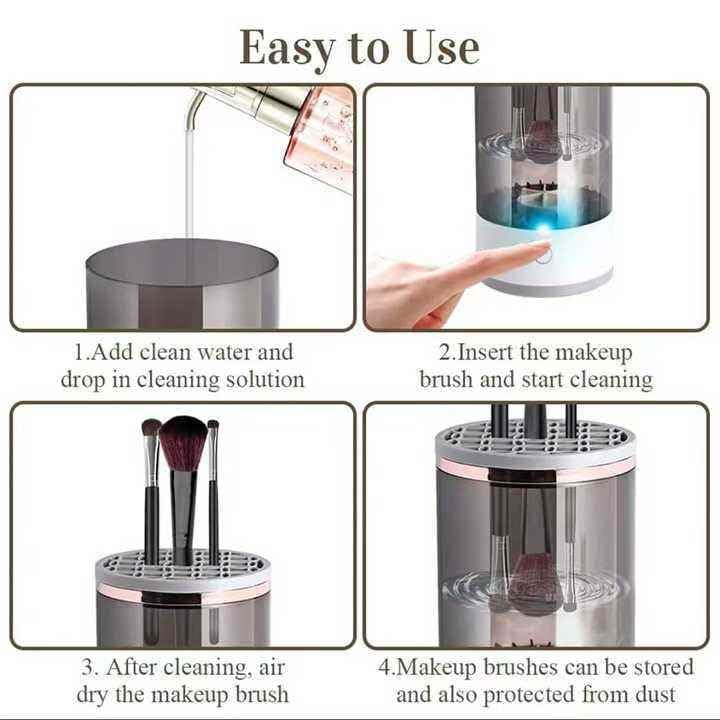 Easy to Use

1.Add clean water and drop in cleaning solution

2.Insert the makeup brush and start cleaning

3. After cleaning, air dry the makeup brush

4.Makeup brushes can be stored and also protected from dust