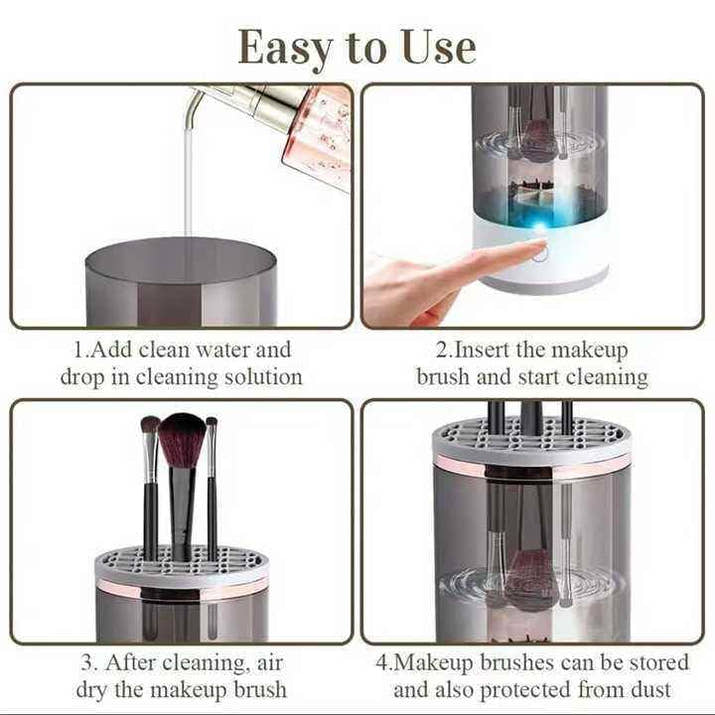 Easy to Use

1.Add clean water and drop in cleaning solution

2.Insert the makeup brush and start cleaning

3. After cleaning, air dry the makeup brush

4.Makeup brushes can be stored and also protected from dust